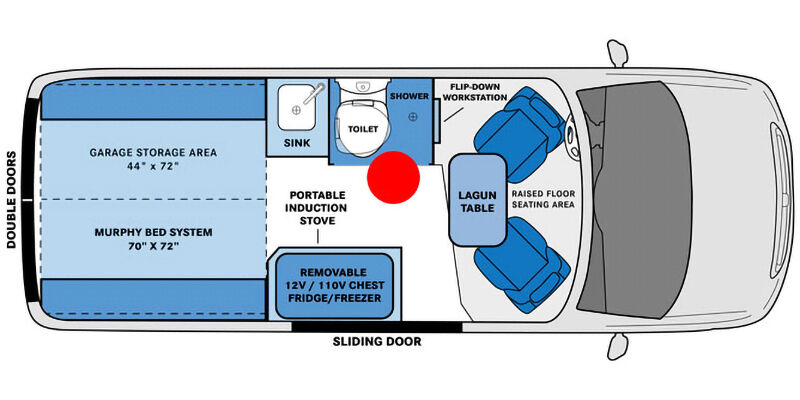 DOUBLE DOORS

GARAGE STORAGE AREA
44" x 72"

MURPHY BED SYSTEM
70" X 72"

SINK

TOILET

SHOWER

FLIP-DOWN WORKSTATION

PORTABLE INDUCTION STOVE

LAGUN TABLE

RAISED FLOOR SEATING AREA

REMOVABLE 12V / 110V CHEST FRIDGE/FREEZER

SLIDING DOOR